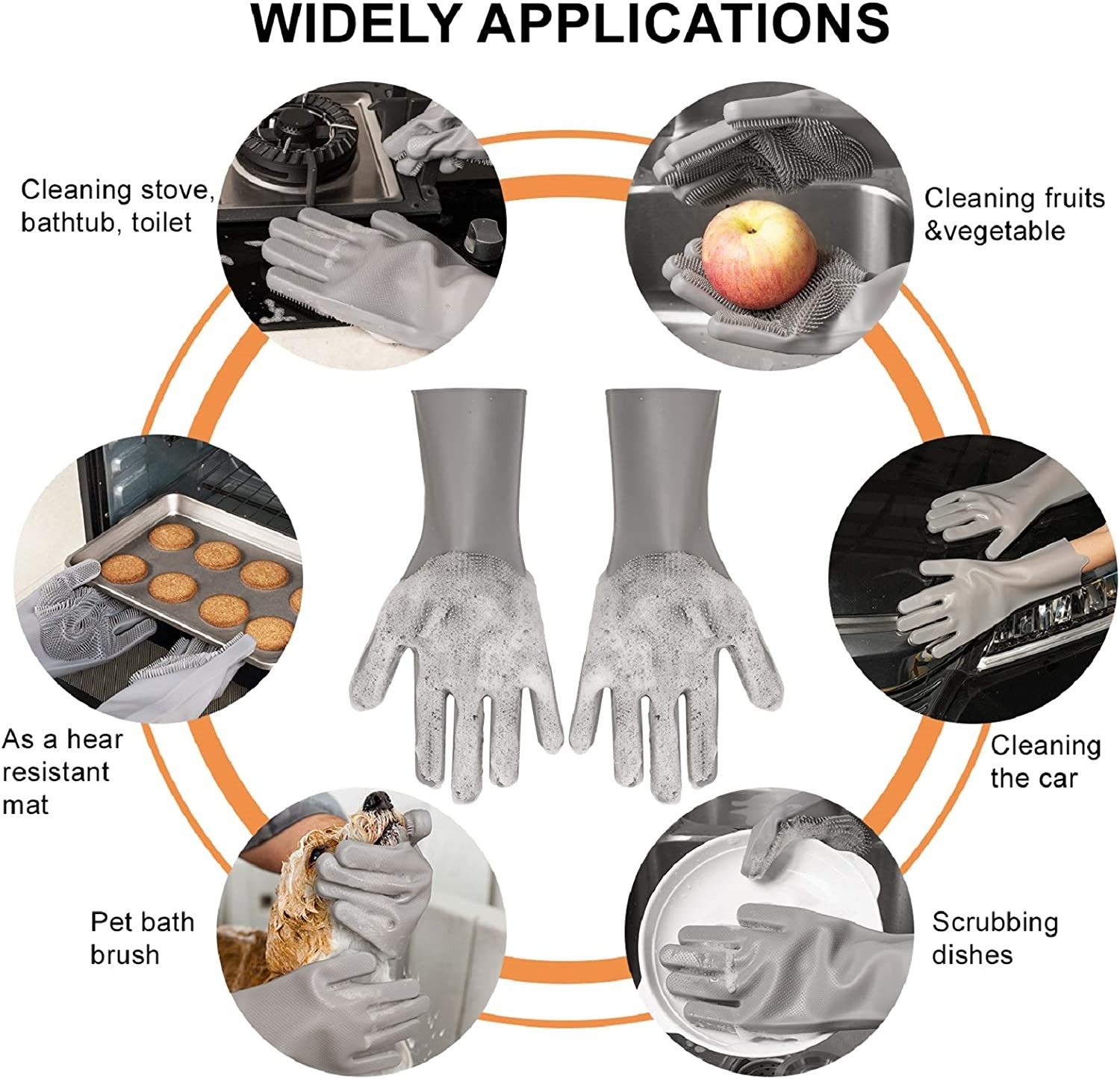 WIDELY APPLICATIONS

Cleaning stove, bathtub, toilet

Cleaning fruits &vegetable

As a hear resistant mat

Cleaning the car

Pet bath brush

Scrubbing dishes